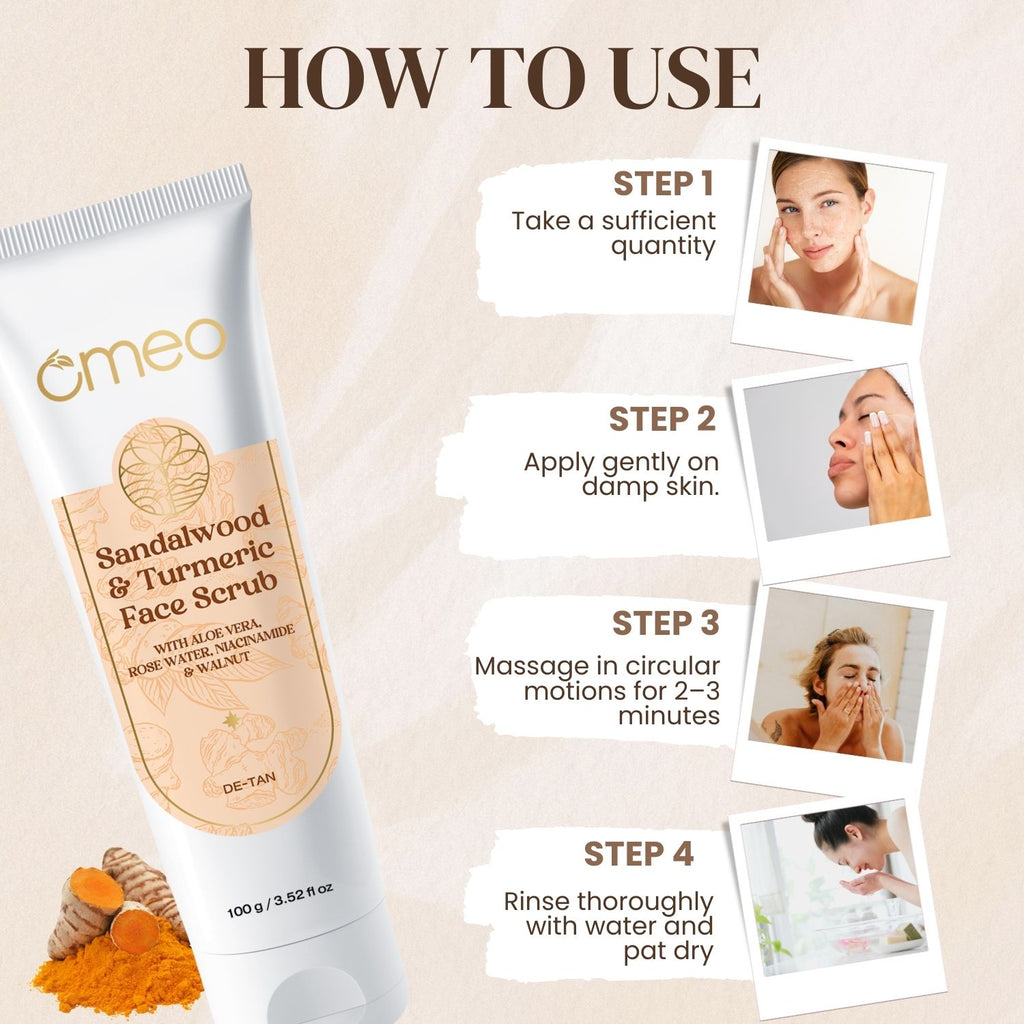 HOW TO USE

omeo

Sandalwood & Turmeric Face Scrub

WITH ALOE VERA, ROSE WATER, NIACINAMIDE & WALNUT

DE-TAN

100 g / 3.52 fl oz

STEP 1
Take a sufficient quantity

STEP 2
Apply gently on damp skin.

STEP 3
Massage in circular motions for 2–3 minutes

STEP 4
Rinse thoroughly with water and pat dry