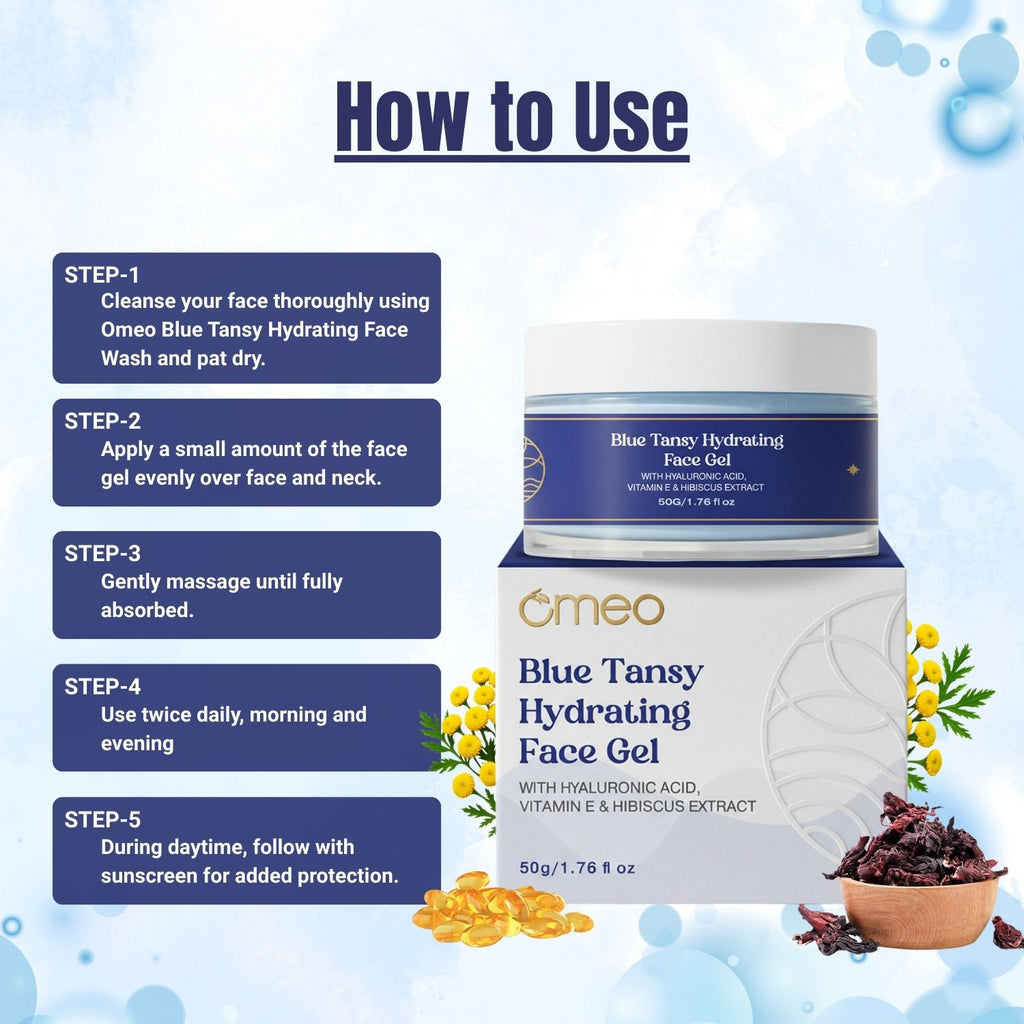 How to Use

STEP-1
Cleanse your face thoroughly using Omeo Blue Tansy Hydrating Face Wash and pat dry.

STEP-2
Apply a small amount of the face gel evenly over face and neck.

STEP-3
Gently massage until fully absorbed.

STEP-4
Use twice daily, morning and evening

STEP-5
During daytime, follow with sunscreen for added protection.

Blue Tansy Hydrating Face Gel
WITH HYALURONIC ACID, VITAMIN E & HIBISCUS EXTRACT
50G/1.76 fl oz

omeo
Blue Tansy Hydrating Face Gel
WITH HYALURONIC ACID, VITAMIN E & HIBISCUS EXTRACT
50g/1.76 fl oz