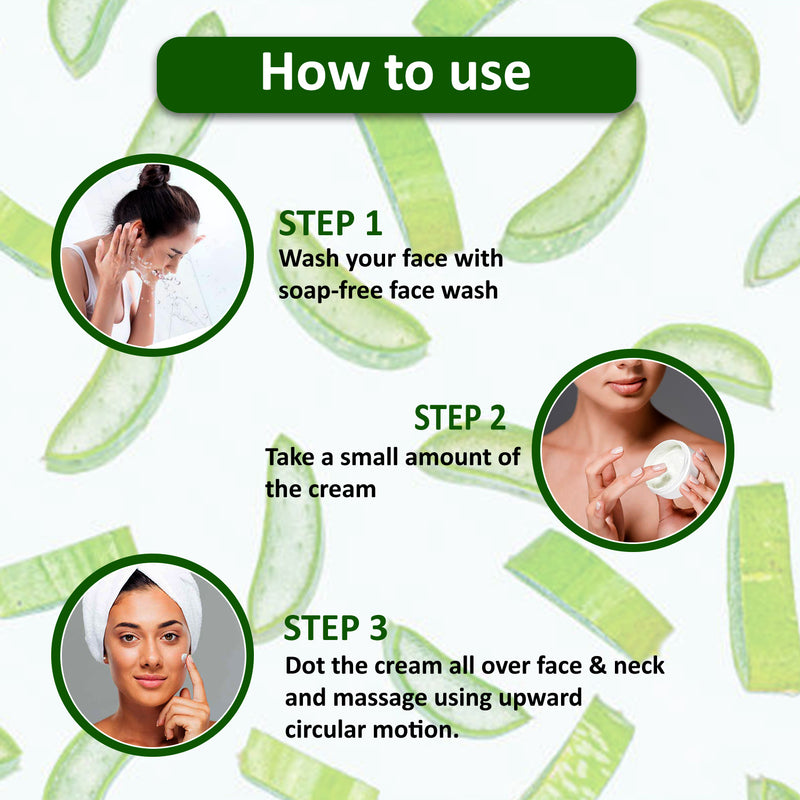 How to use

STEP 1
Wash your face with soap-free face wash

STEP 2
Take a small amount of the cream

STEP 3
Dot the cream all over face & neck and massage using upward circular motion.