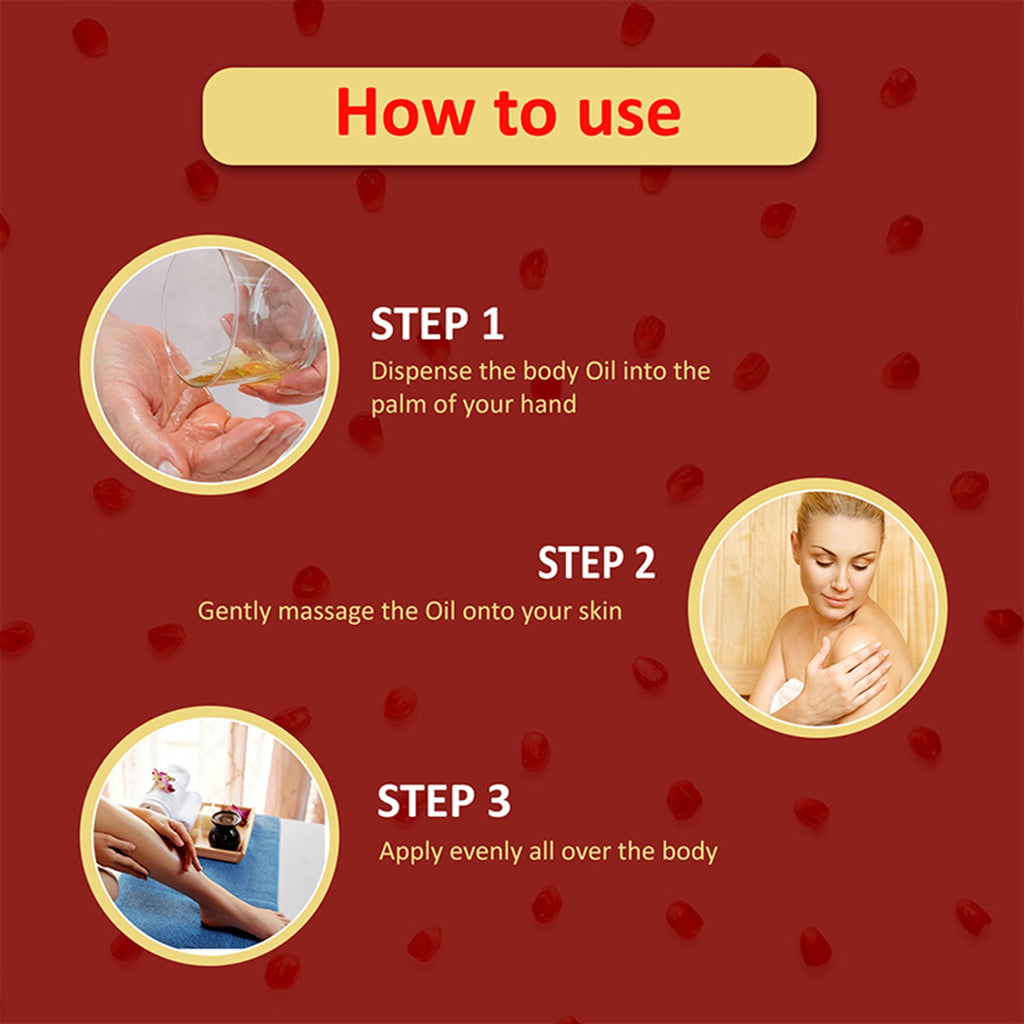 How to use

STEP 1
Dispense the body Oil into the palm of your hand

STEP 2
Gently massage the Oil onto your skin

STEP 3
Apply evenly all over the body